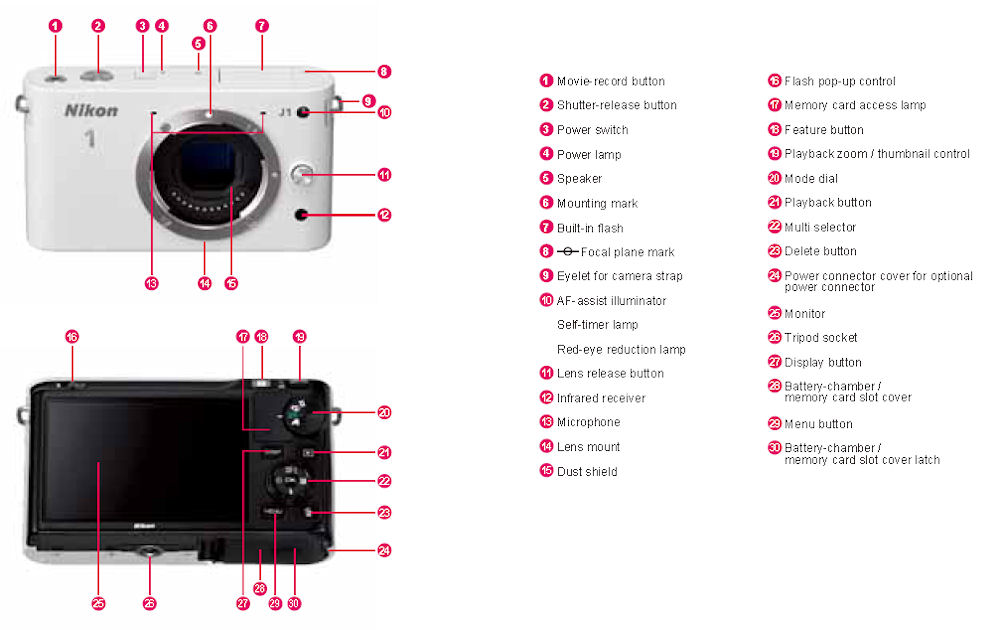 1 2 3 4 5 6 7 8 9 10 11 12 13 14 15

Nikon
1
J1

16 17 18 19 20 21 22 23 24 25 26 27 28 29 30

1 Movie-record button
2 Shutter-release button
3 Power switch
4 Power lamp
5 Speaker
6 Mounting mark
7 Built-in flash
8 Focal plane mark
9 Eyelet for camera strap
10 AF-assist illuminator
Self-timer lamp
Red-eye reduction lamp
11 Lens release button
12 Infrared receiver
13 Microphone
14 Lens mount
15 Dust shield

16 Flash pop-up control
17 Memory card access lamp
18 Feature button
19 Playback zoom / thumbnail control
20 Mode dial
21 Playback button
22 Multi selector
23 Delete button
24 Power connector cover for optional power connector
25 Monitor
26 Tripod socket
27 Display button
28 Battery-chamber / memory card slot cover
29 Menu button
30 Battery-chamber / memory card slot cover latch