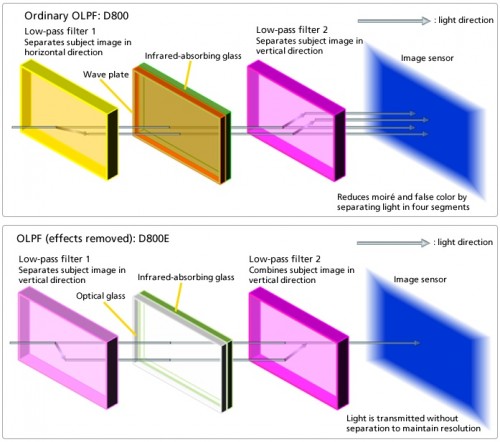 Ordinary OLPF: D800

: light direction

Low-pass filter 1
Separates subject image in horizontal direction

Wave plate

Infrared-absorbing glass

Low-pass filter 2
Separates subject image in vertical direction

Image sensor

Reduces moiré and false color by separating light in four segments

OLPF (effects removed): D800E

: light direction

Low-pass filter 1
Separates subject image in vertical direction

Optical glass

Infrared-absorbing glass

Low-pass filter 2
Combines subject image in vertical direction

Image sensor

Light is transmitted without separation to maintain resolution