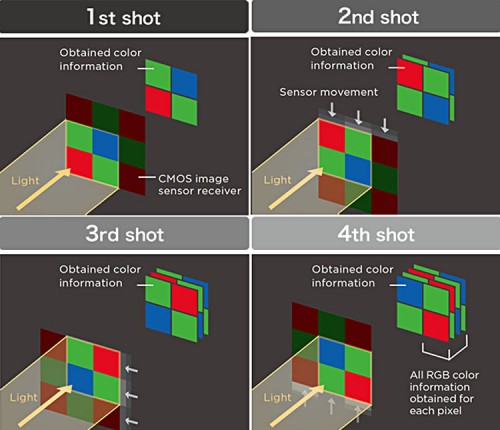 1st shot

Obtained color information

Light

CMOS image sensor receiver

2nd shot

Obtained color information

Sensor movement

Light

3rd shot

Obtained color information

Light

4th shot

Obtained color information

Light

All RGB color information obtained for each pixel