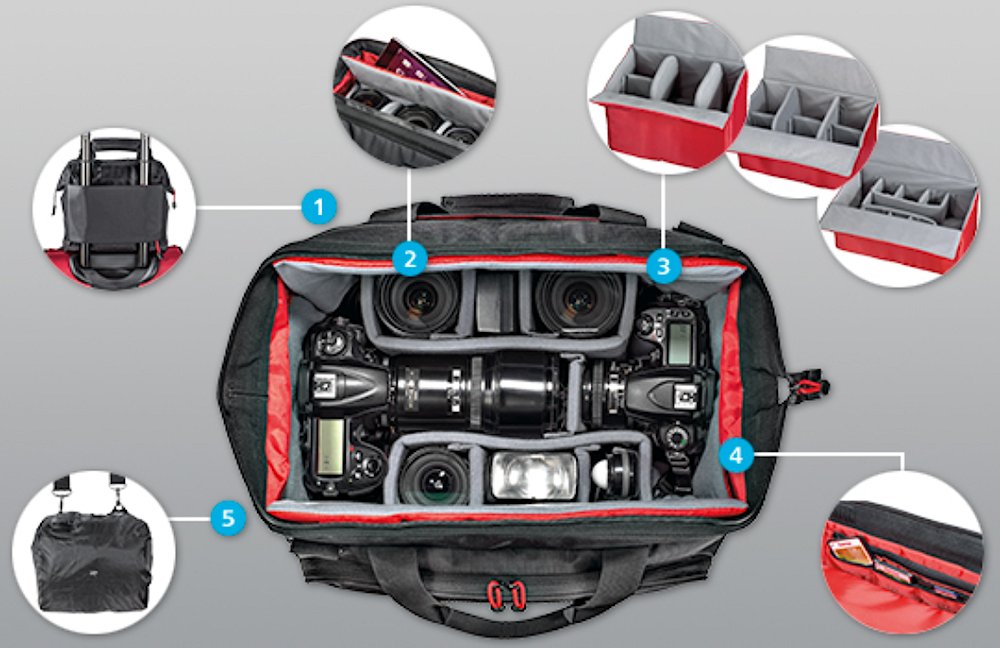 1

2

3

4

5