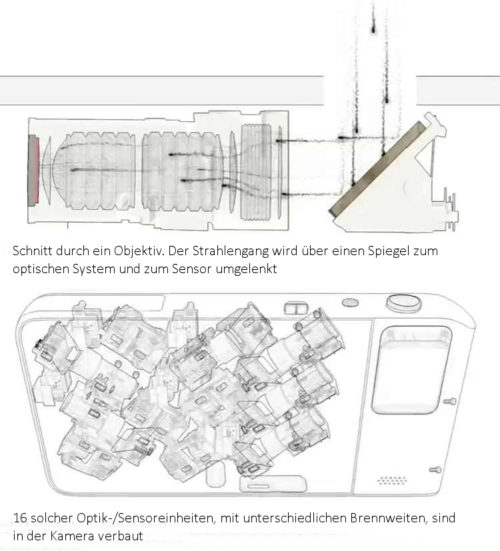 Schnitt durch ein Objektiv. Der Strahlengang wird über einen Spiegel zum optischen System und zum Sensor umgelenkt

16 solcher Optik-/Sensoreinheiten, mit unterschiedlichen Brennweiten, sind in der Kamera verbaut