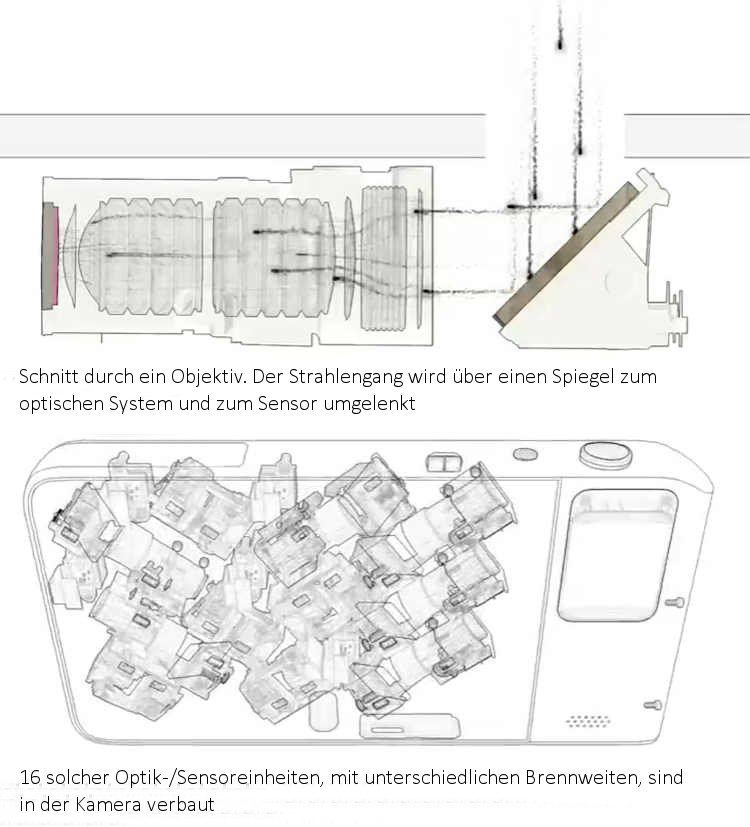 Schnitt durch ein Objektiv. Der Strahlengang wird über einen Spiegel zum optischen System und zum Sensor umgelenkt

16 solcher Optik-/Sensoreinheiten, mit unterschiedlichen Brennweiten, sind in der Kamera verbaut