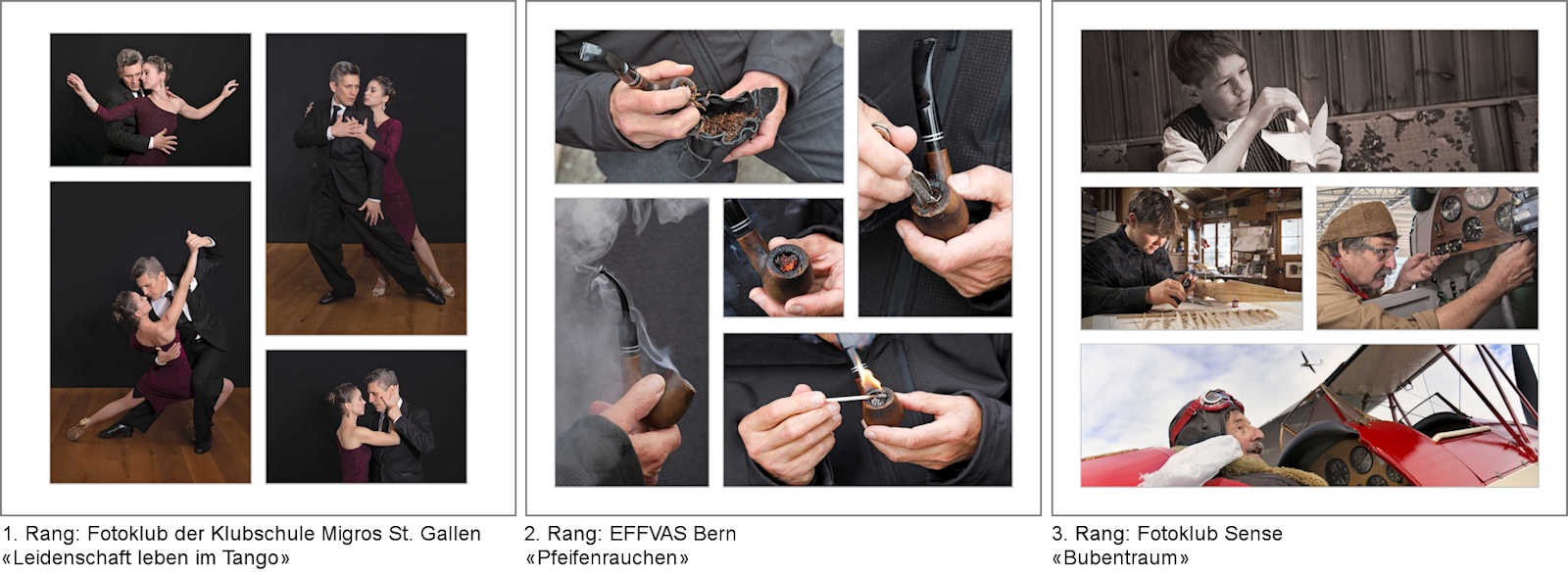 1. Rang: Fotoklub der Klubschule Migros St. Gallen
«Leidenschaft leben im Tango»

2. Rang: EFFVAS Bern
«Pfeifenrauchen»

3. Rang: Fotoklub Sense
«Bubentraum»